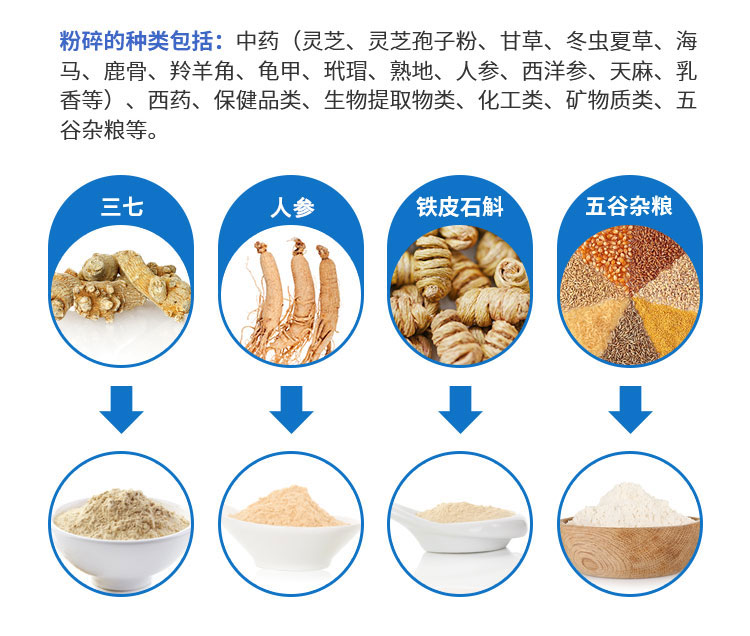 粉碎的种类包括：中药（灵芝、灵芝孢子粉、甘草、冬虫夏草、海马、鹿骨、羚羊角、龟甲、玳瑁、熟地、人参、西洋参、天麻、乳香等）、西药、保健品类、生物提取物类、化工类、矿物质类、五谷杂粮等。

三七

人参

铁皮石斛

五谷杂粮